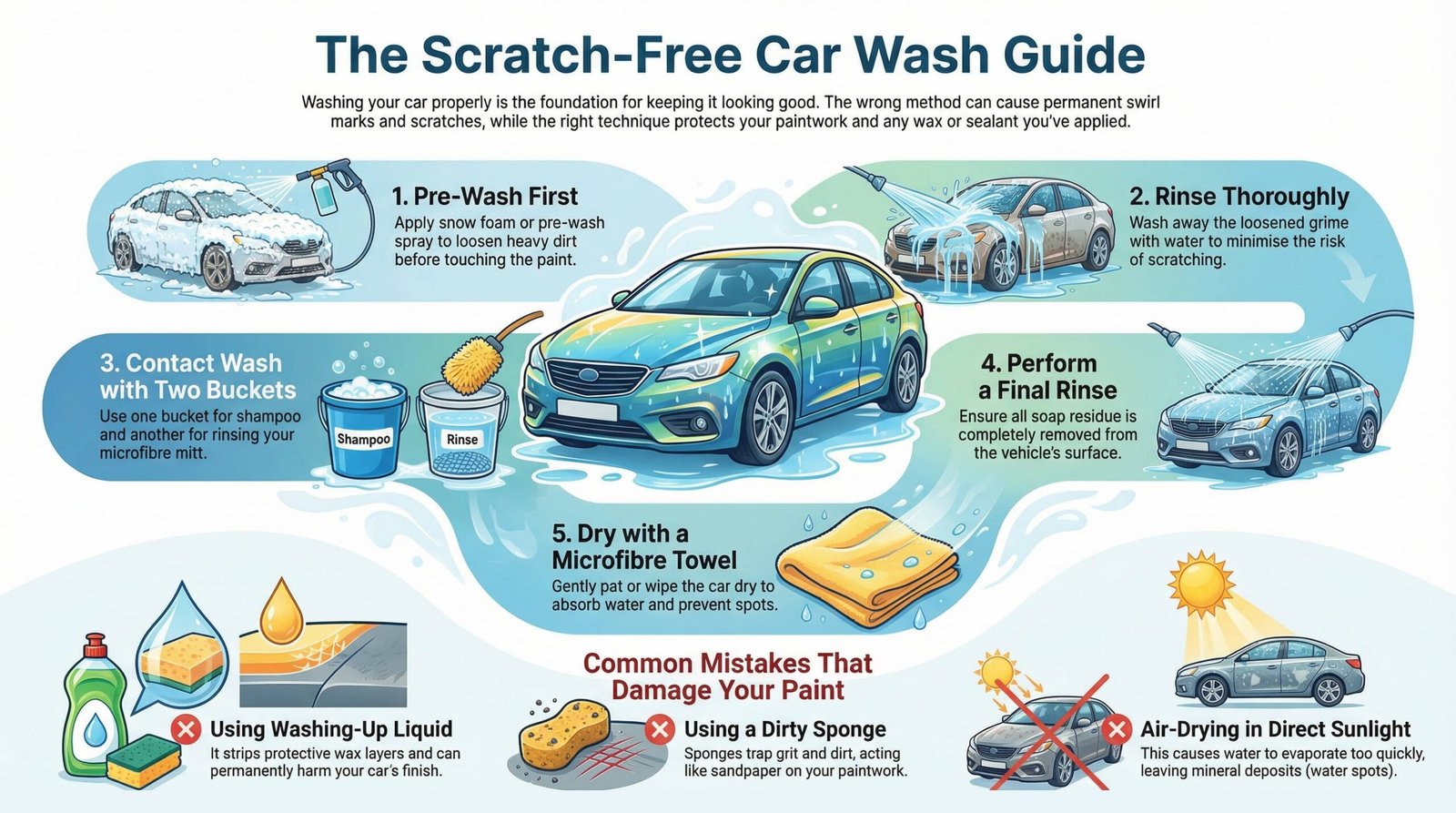 The Scratch-Free Car Wash Guide

Washing your car properly is the foundation for keeping it looking good. The wrong method can cause permanent swirl marks and scratches, while the right technique protects your paintwork and any wax or sealant you've applied.

1. Pre-Wash First
Apply snow foam or pre-wash spray to loosen heavy dirt before touching the paint.

2. Rinse Thoroughly
Wash away the loosened grime with water to minimise the risk of scratching.

3. Contact Wash with Two Buckets
Use one bucket for shampoo and another for rinsing your microfibre mitt.

Shampoo

Rinse

4. Perform a Final Rinse
Ensure all soap residue is completely removed from the vehicle's surface.

5. Dry with a Microfibre Towel
Gently pat or wipe the car dry to absorb water and prevent spots.

Common Mistakes That Damage Your Paint

Using Washing-Up Liquid
It strips protective wax layers and can permanently harm your car's finish.

Using a Dirty Sponge
Sponges trap grit and dirt, acting like sandpaper on your paintwork.

Air-Drying in Direct Sunlight
This causes water to evaporate too quickly, leaving mineral deposits (water spots).