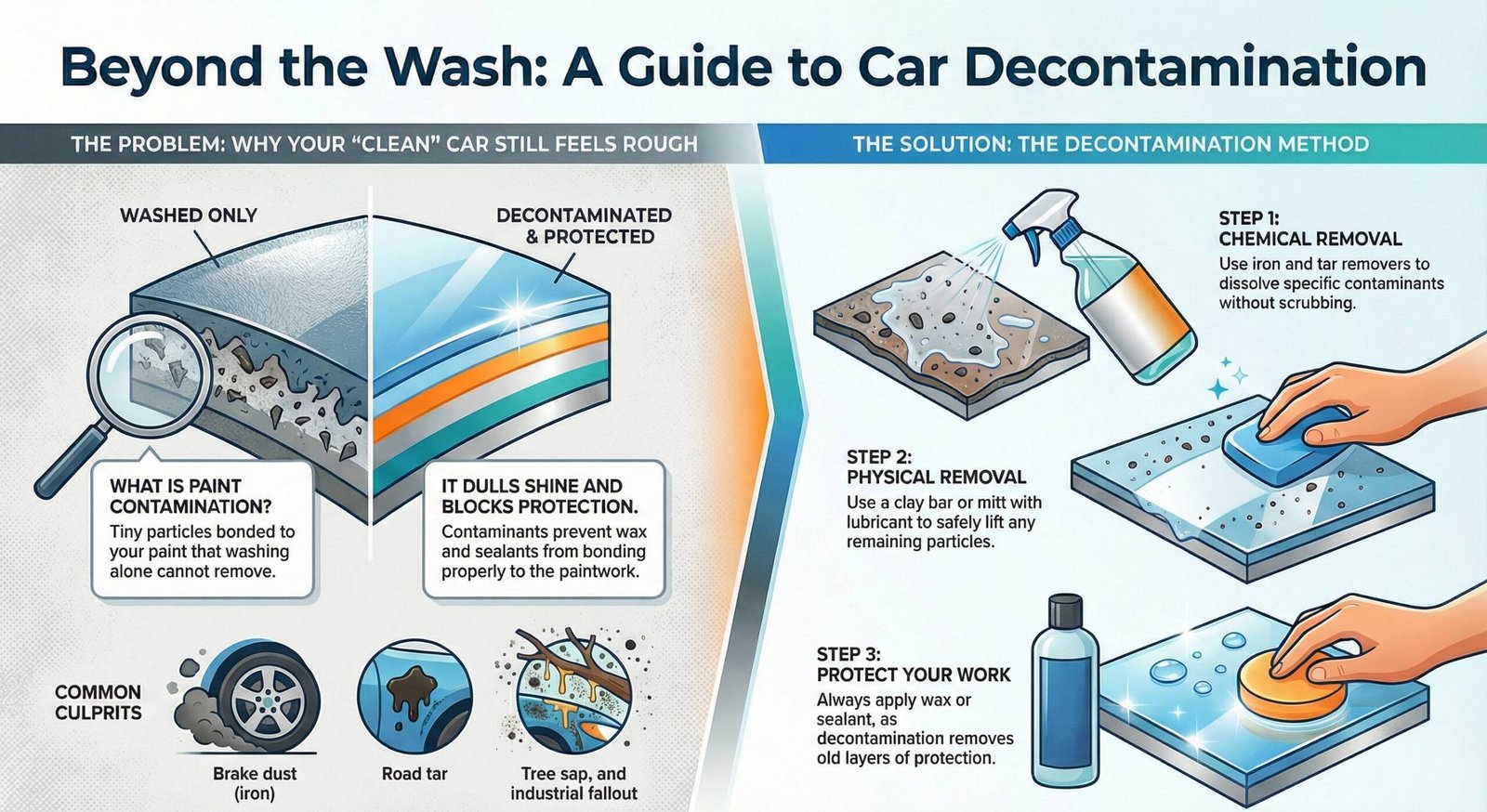 Beyond the Wash: A Guide to Car Decontamination

THE PROBLEM: WHY YOUR "CLEAN" CAR STILL FEELS ROUGH

WASHED ONLY

DECONTAMINATED & PROTECTED

WHAT IS PAINT CONTAMINATION?
Tiny particles bonded to your paint that washing alone cannot remove.

IT DULLS SHINE AND BLOCKS PROTECTION.
Contaminants prevent wax and sealants from bonding properly to the paintwork.

COMMON CULPRITS

Brake dust (iron)

Road tar

Tree sap, and industrial fallout

THE SOLUTION: THE DECONTAMINATION METHOD

STEP 1:
CHEMICAL REMOVAL
Use iron and tar removers to dissolve specific contaminants without scrubbing.

STEP 2:
PHYSICAL REMOVAL
Use a clay bar or mitt with lubricant to safely lift any remaining particles.

STEP 3:
PROTECT YOUR WORK
Always apply wax or sealant, as decontamination removes old layers of protection.