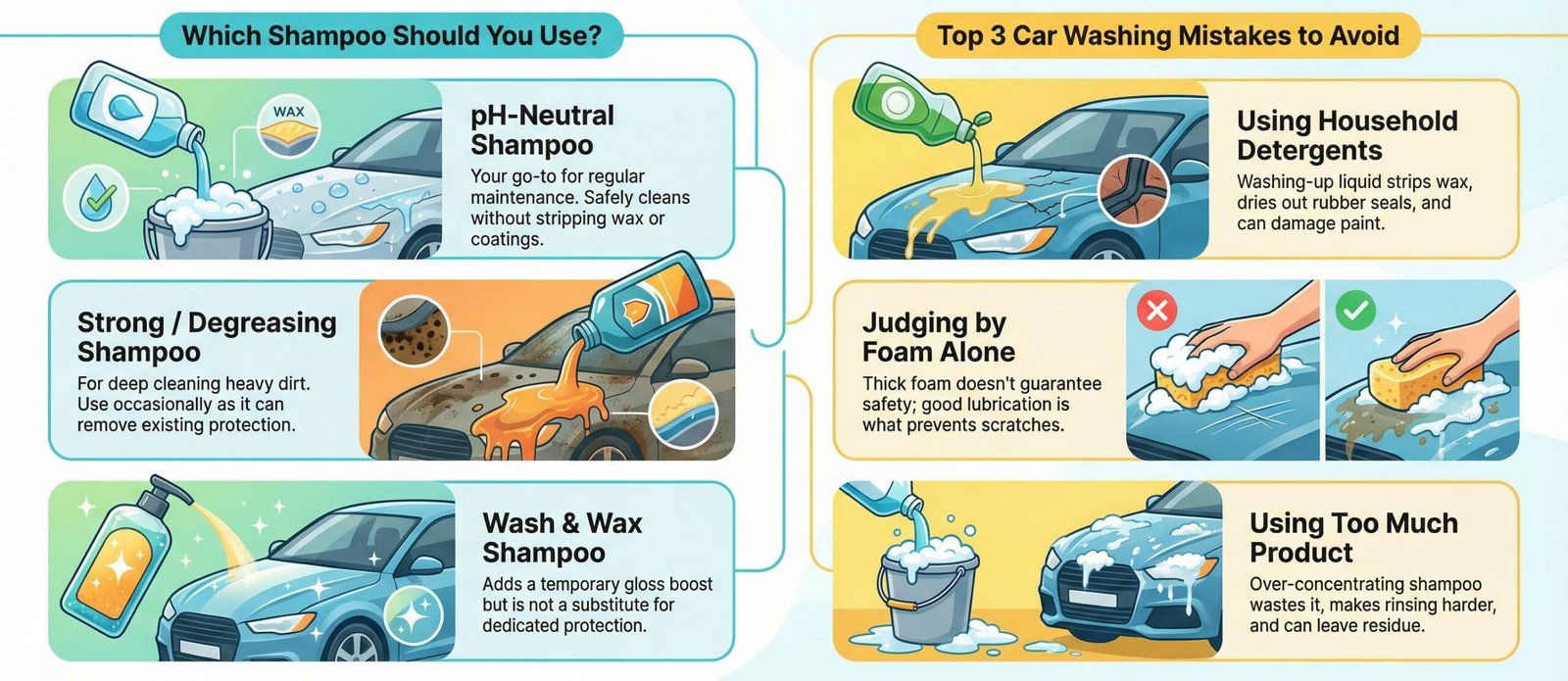 Which Shampoo Should You Use?

WAX

pH-Neutral Shampoo

Your go-to for regular maintenance. Safely cleans without stripping wax or coatings.

Strong / Degreasing Shampoo

For deep cleaning heavy dirt. Use occasionally as it can remove existing protection.

Wash & Wax Shampoo

Adds a temporary gloss boost but is not a substitute for dedicated protection.

Top 3 Car Washing Mistakes to Avoid

Using Household Detergents

Washing-up liquid strips wax, dries out rubber seals, and can damage paint.

Judging by Foam Alone

Thick foam doesn't guarantee safety; good lubrication is what prevents scratches.

Using Too Much Product

Over-concentrating shampoo wastes it, makes rinsing harder, and can leave residue.