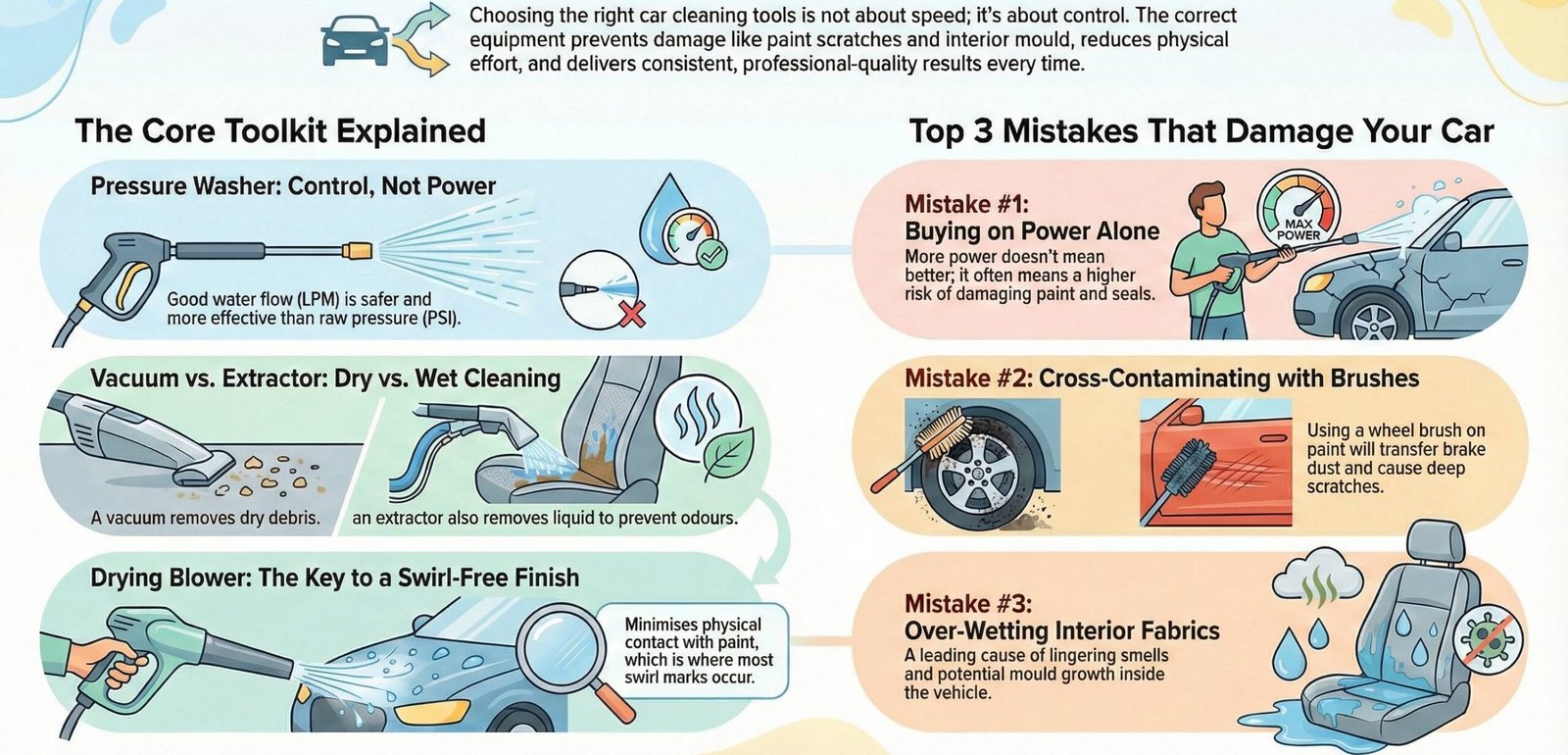 Choosing the right car cleaning tools is not about speed; it's about control. The correct equipment prevents damage like paint scratches and interior mould, reduces physical effort, and delivers consistent, professional-quality results every time.

The Core Toolkit Explained

Pressure Washer: Control, Not Power

Good water flow (LPM) is safer and more effective than raw pressure (PSI).

Vacuum vs. Extractor: Dry vs. Wet Cleaning

A vacuum removes dry debris.

an extractor also removes liquid to prevent odours.

Drying Blower: The Key to a Swirl-Free Finish

Minimises physical contact with paint, which is where most swirl marks occur.

Top 3 Mistakes That Damage Your Car

Mistake #1: Buying on Power Alone

More power doesn't mean better; it often means a higher risk of damaging paint and seals.

MAX POWER

Mistake #2: Cross-Contaminating with Brushes

Using a wheel brush on paint will transfer brake dust and cause deep scratches.

Mistake #3: Over-Wetting Interior Fabrics

A leading cause of lingering smells and potential mould growth inside the vehicle.